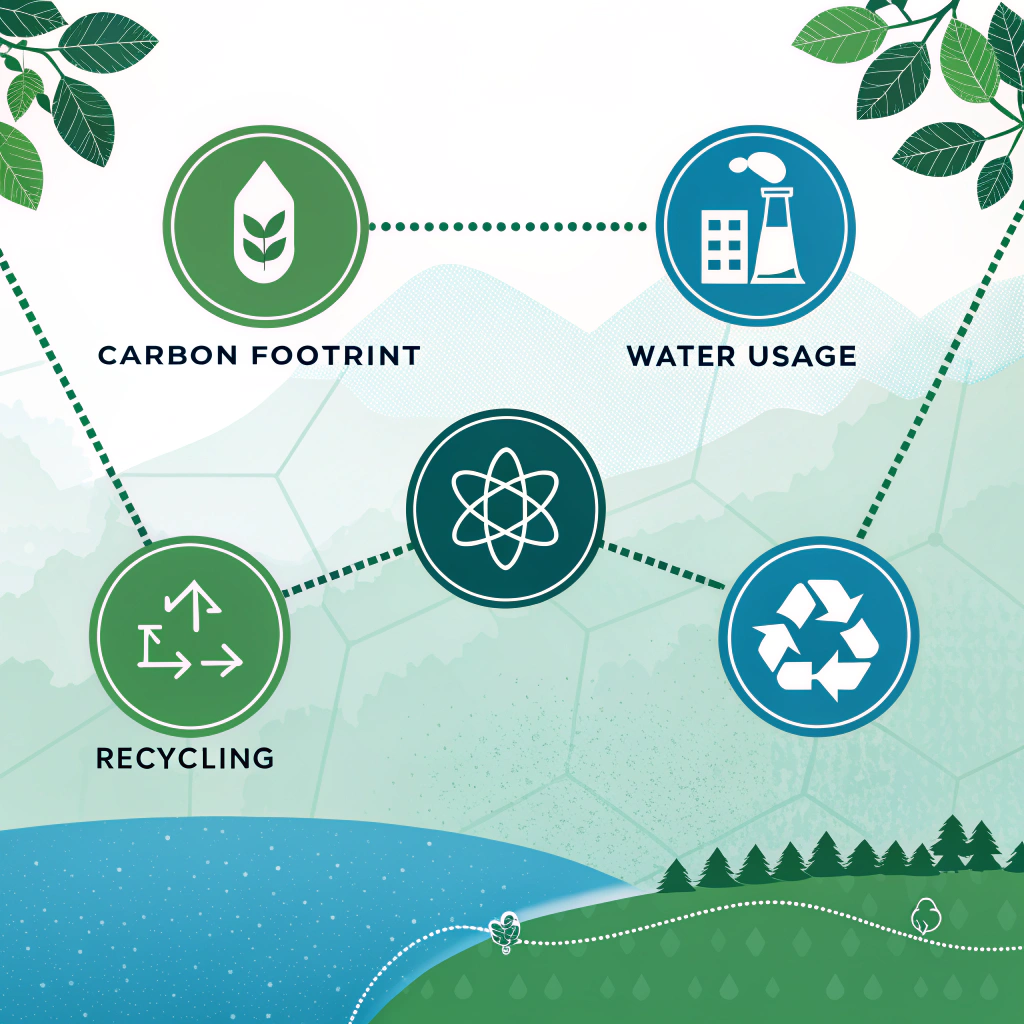 CARBON FOOTRINT

WATER USAGE

RECYCLING