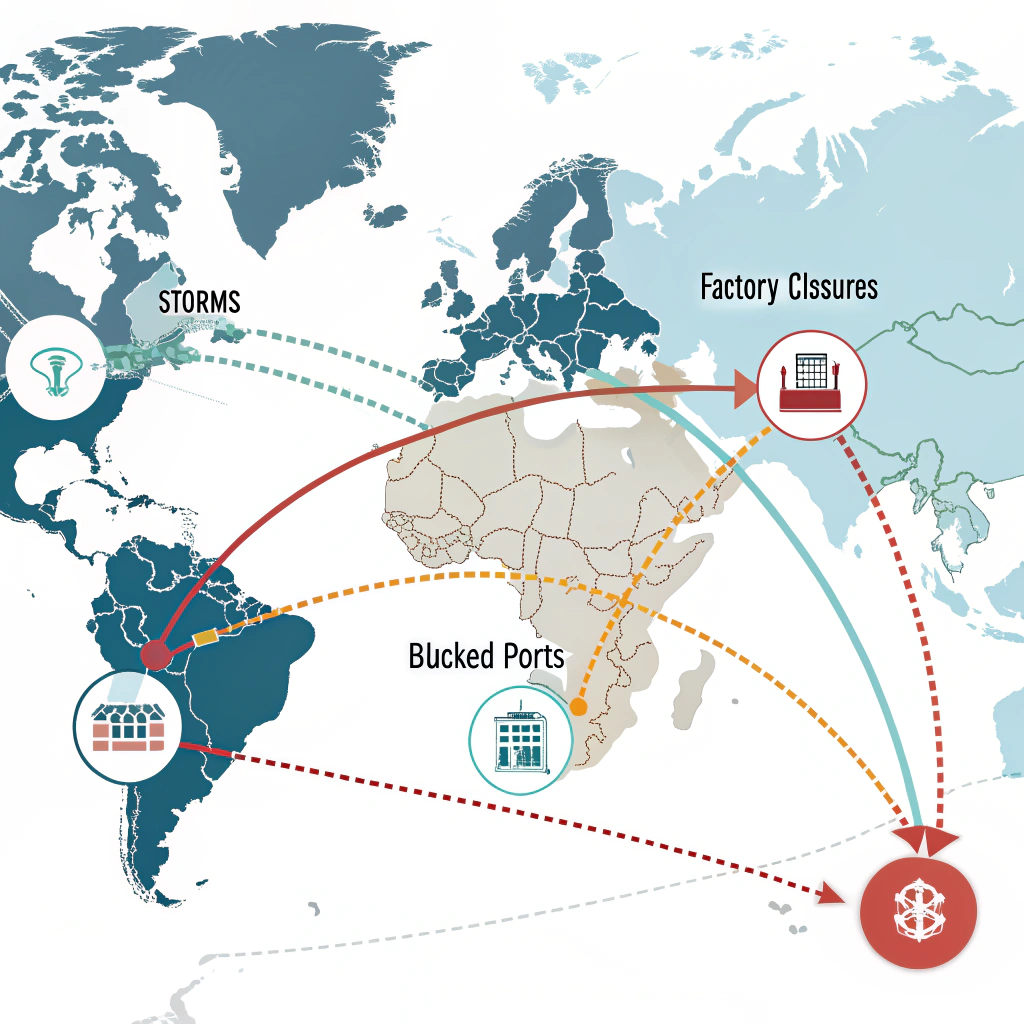 STORMS

Factory Clssures

Blucked Ports