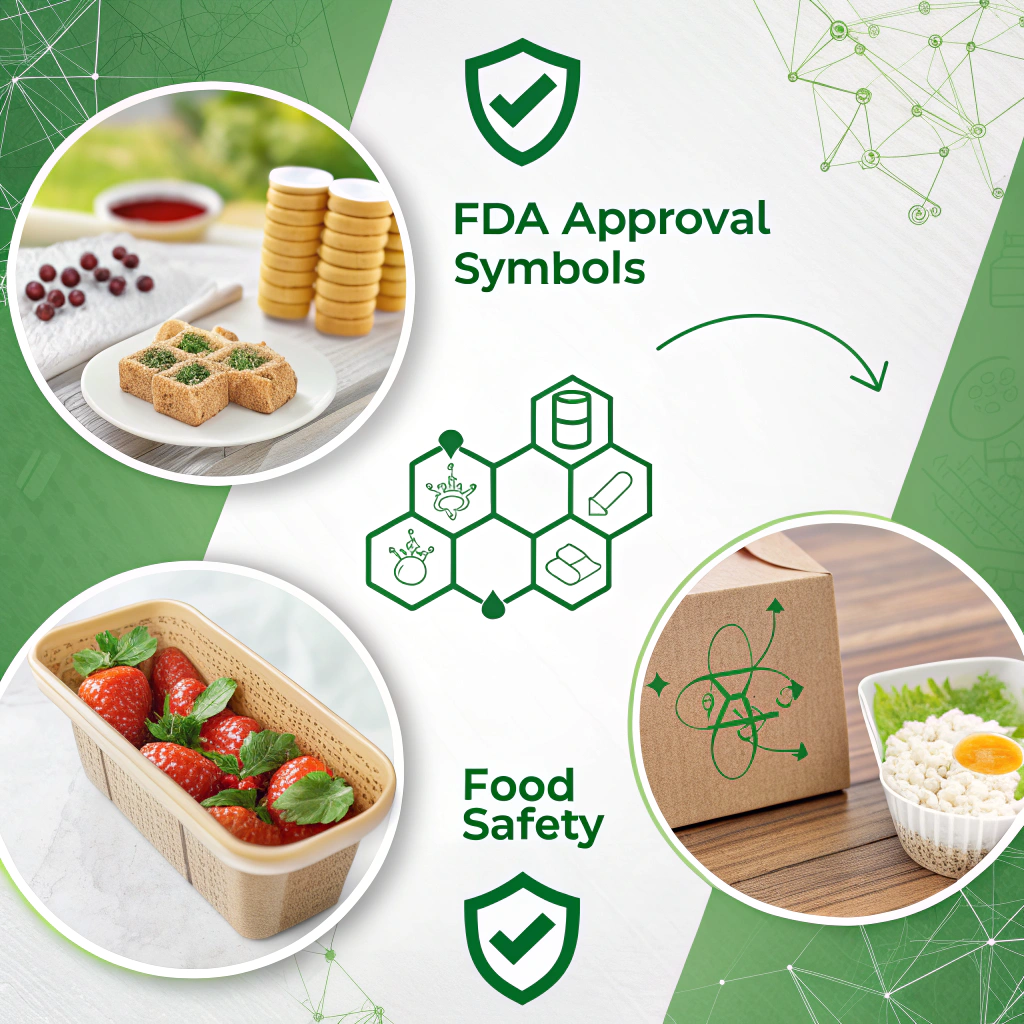 FDA Approval Symbols

Food Safety