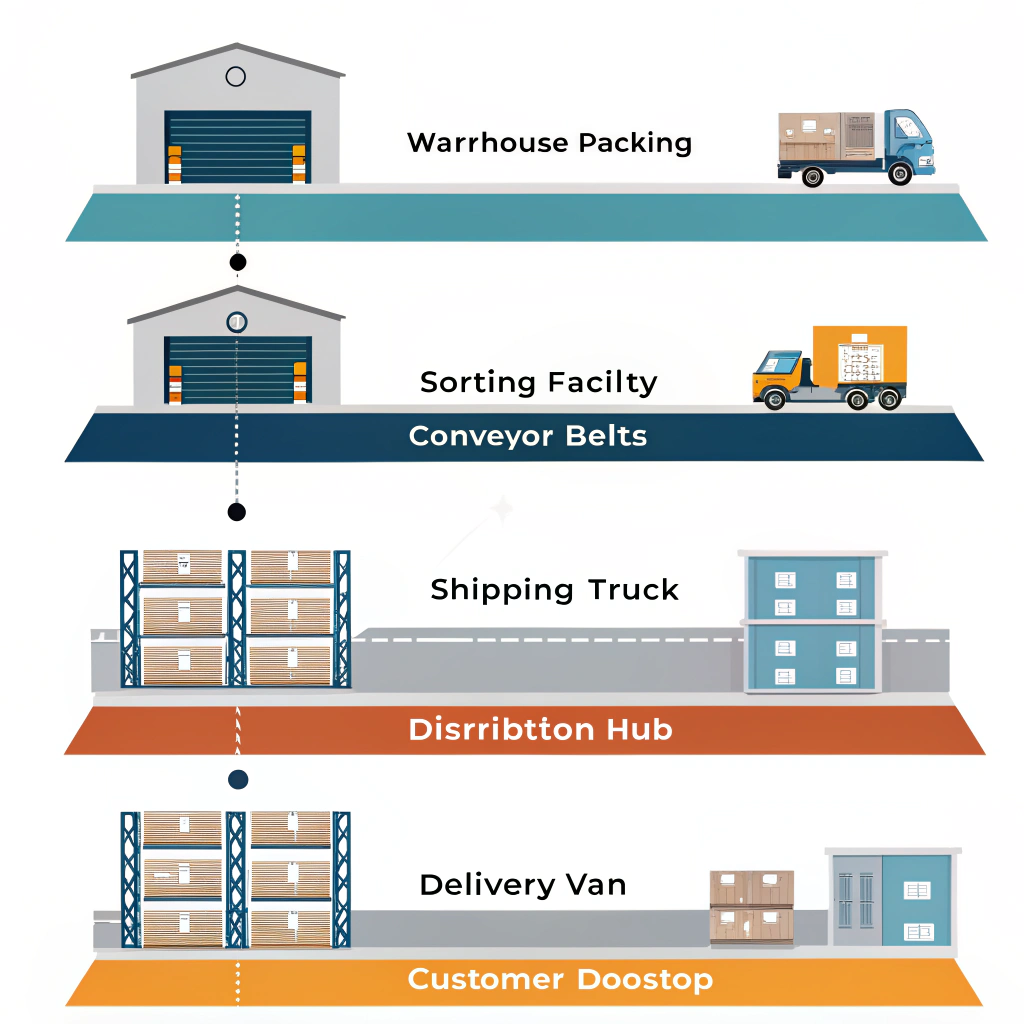 Warrhouse Packing

Sorting Facilty

Conveyor Belts

Shipping Truck

Disrribtton Hub

Delivery Van

Customer Doostop