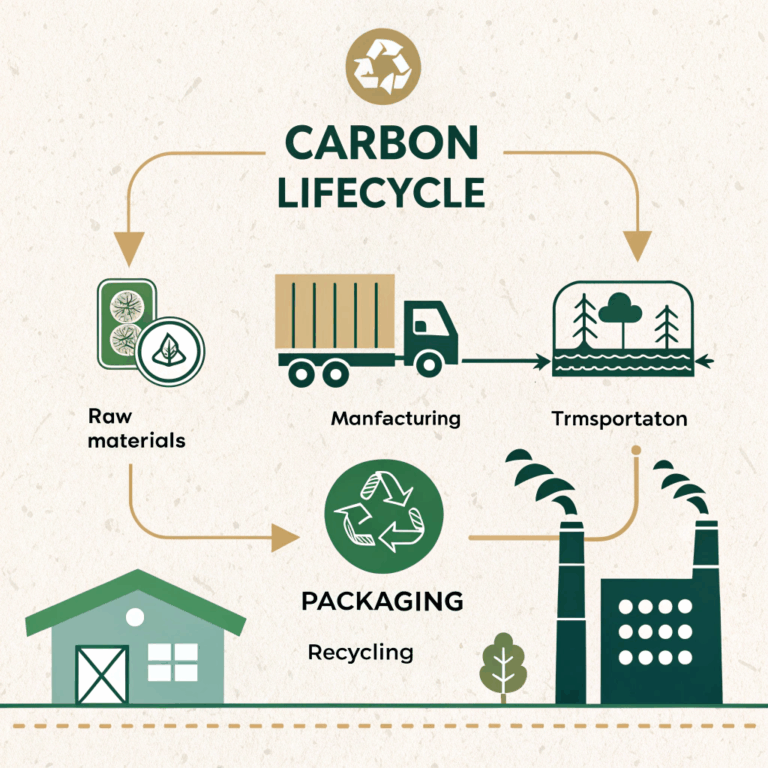 CARBON LIFECYCLE

Raw materials

Manfacturing

Trmsportaton

PACKAGING

Recycling