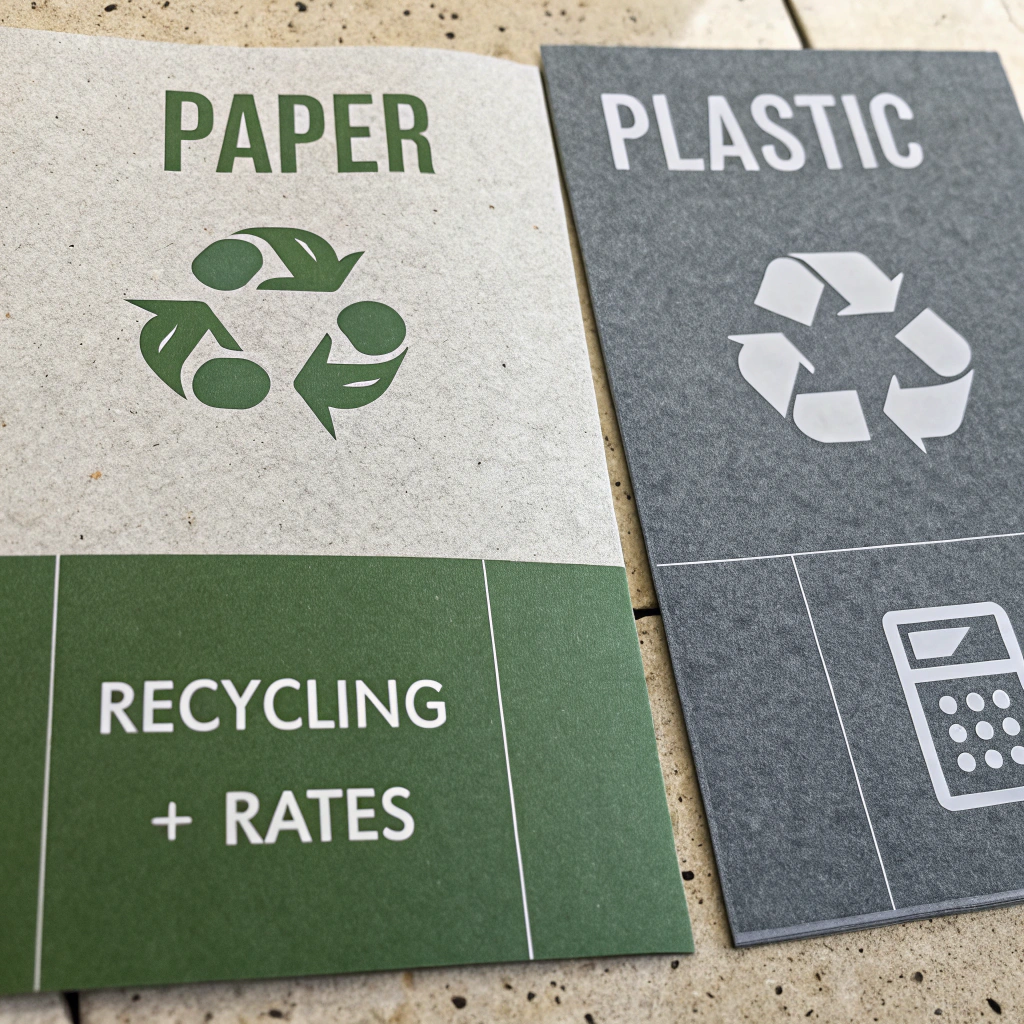 PAPER

RECYCLING
+ RATES

PLASTIC